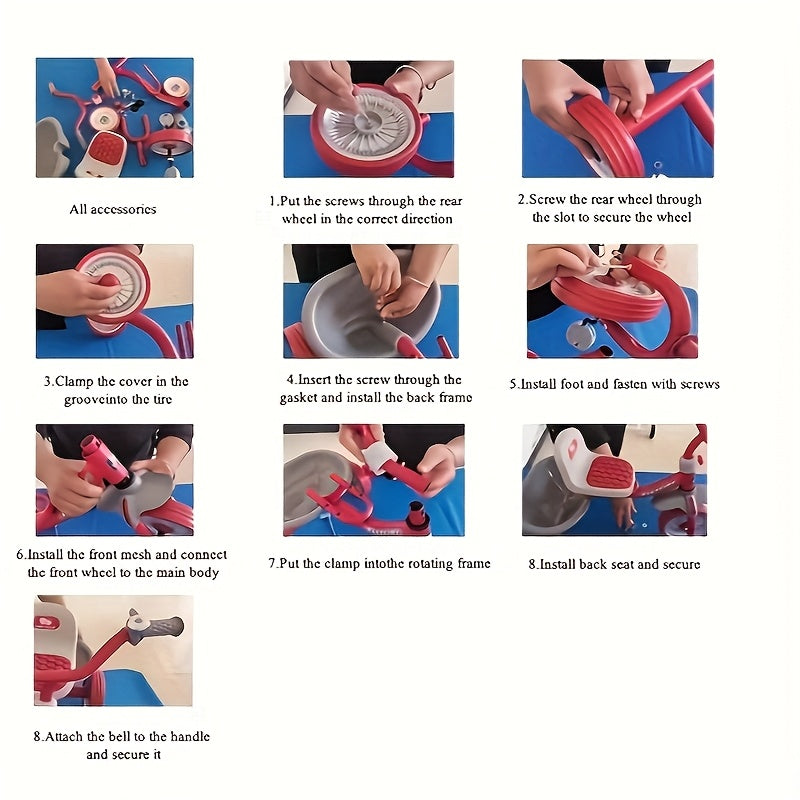 All accessories

1.Put the screws through the rear wheel in the correct direction

2.Screw the rear wheel through the slot to secure the wheel

3.Clamp the cover in the grooveinto the tire

4.Insert the screw through the gasket and install the back frame

5.Install foot and fasten with screws

6.Install the front mesh and connect the front wheel to the main body

7.Put the clamp intothe rotating frame

8.Install back seat and secure

8.Attach the bell to the handle and secure it