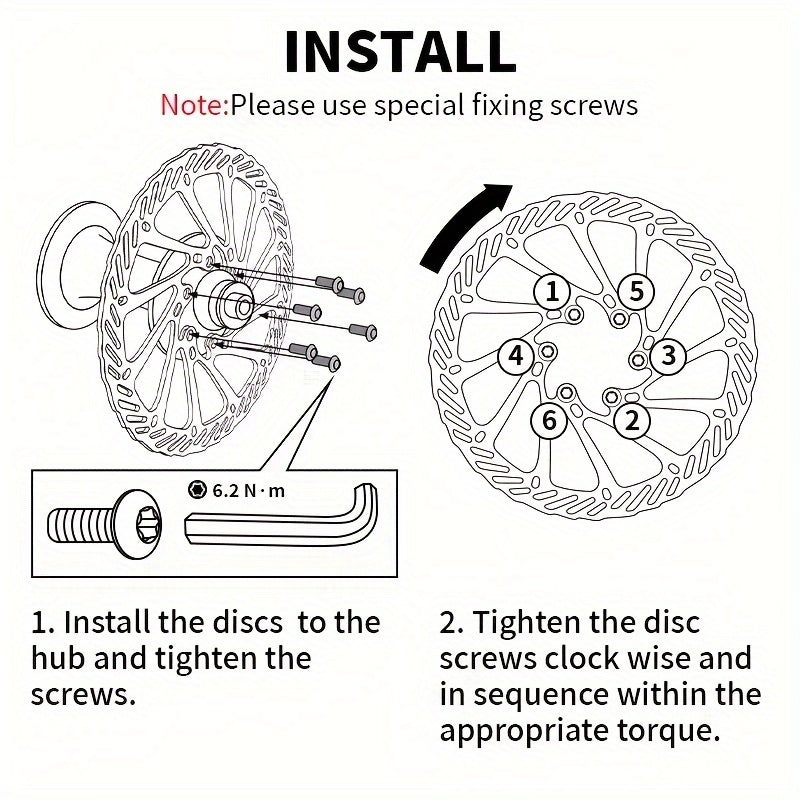 INSTALL

Note:Please use special fixing screws

6.2 N·m

1
5
4
3
6
2

1. Install the discs to the hub and tighten the screws.

2. Tighten the disc screws clock wise and in sequence within the appropriate torque.