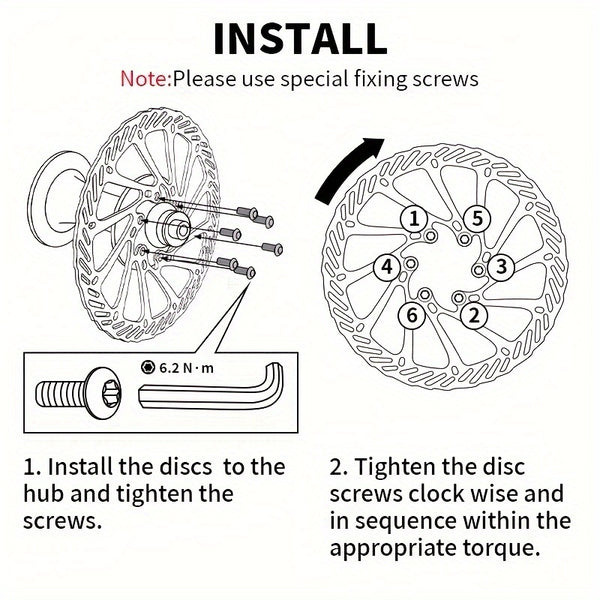 INSTALL

Note:Please use special fixing screws

6.2 N·m

1
5
4
3
6
2

1. Install the discs to the hub and tighten the screws.

2. Tighten the disc screws clock wise and in sequence within the appropriate torque.